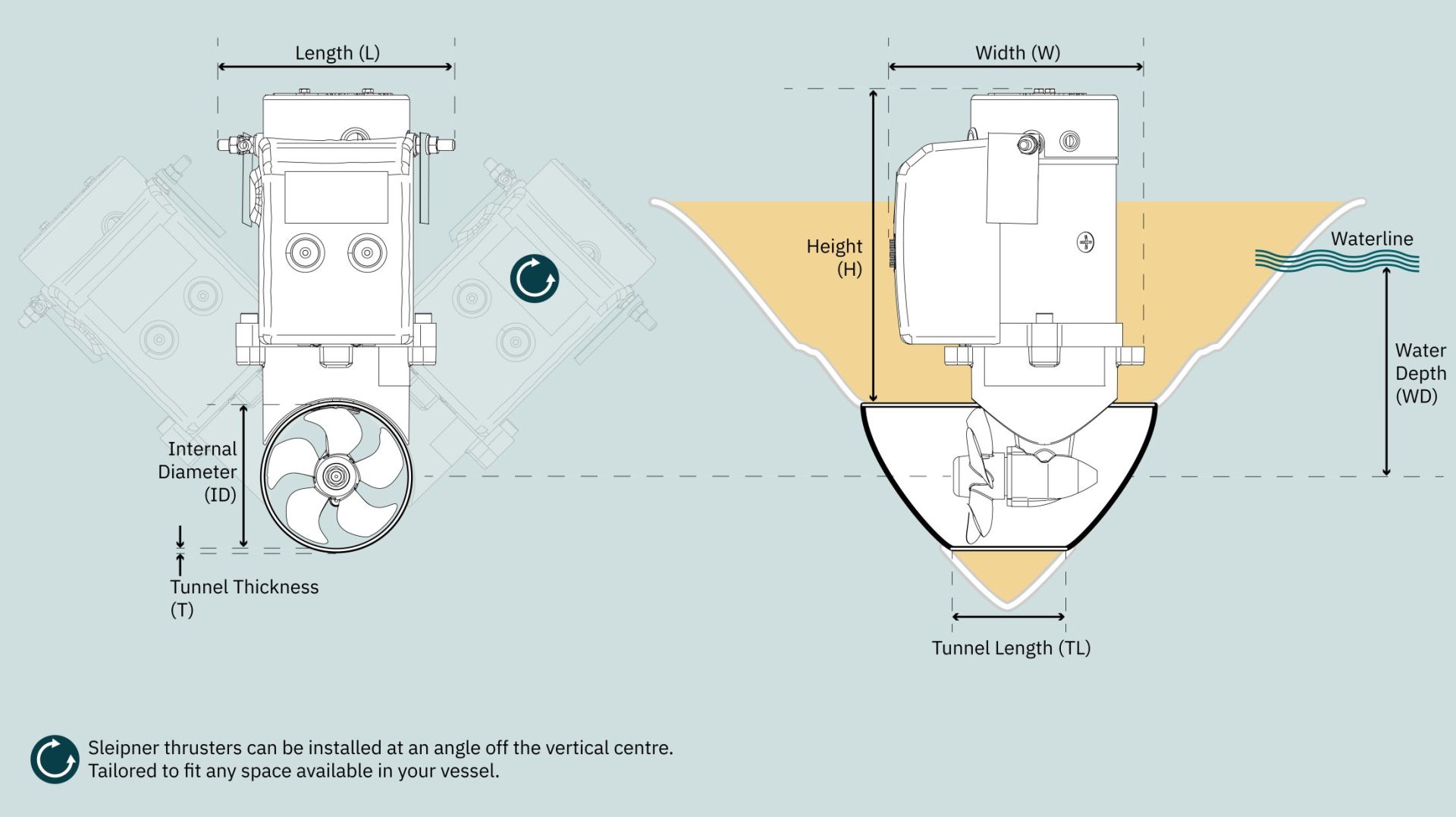 Length (L)

Internal Diameter (ID)

Tunnel Thickness (T)

Width (W)

Height (H)

Waterline

Water Depth (WD)

Tunnel Length (TL)

Sleipner thrusters can be installed at an angle off the vertical centre. Tailored to fit any space available in your vessel.